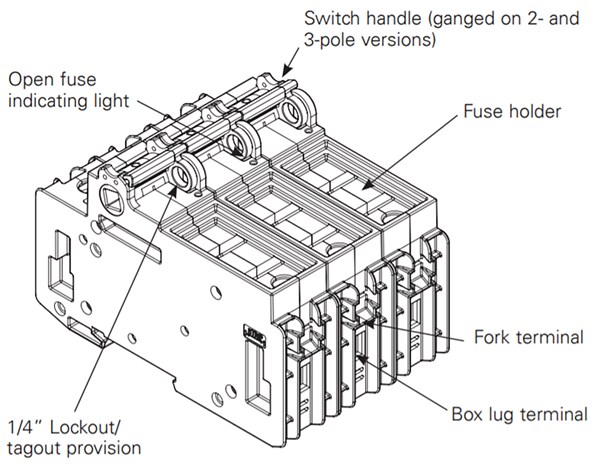 Switch handle (ganged on 2- and 3-pole versions)

Open fuse indicating light

Fuse holder

Fork terminal

Box lug terminal

1/4" Lockout/ tagout provision